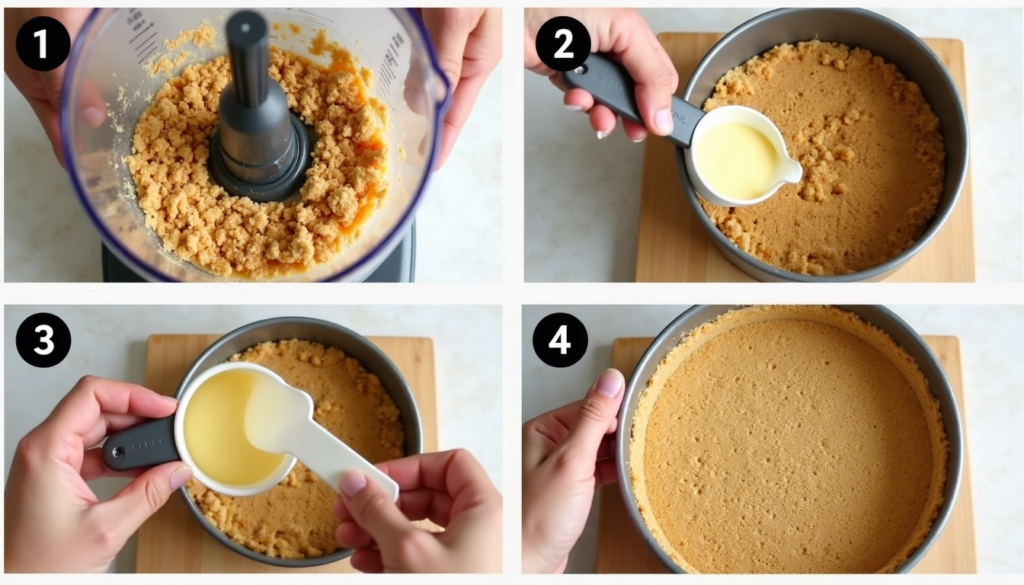 1

2

3

4